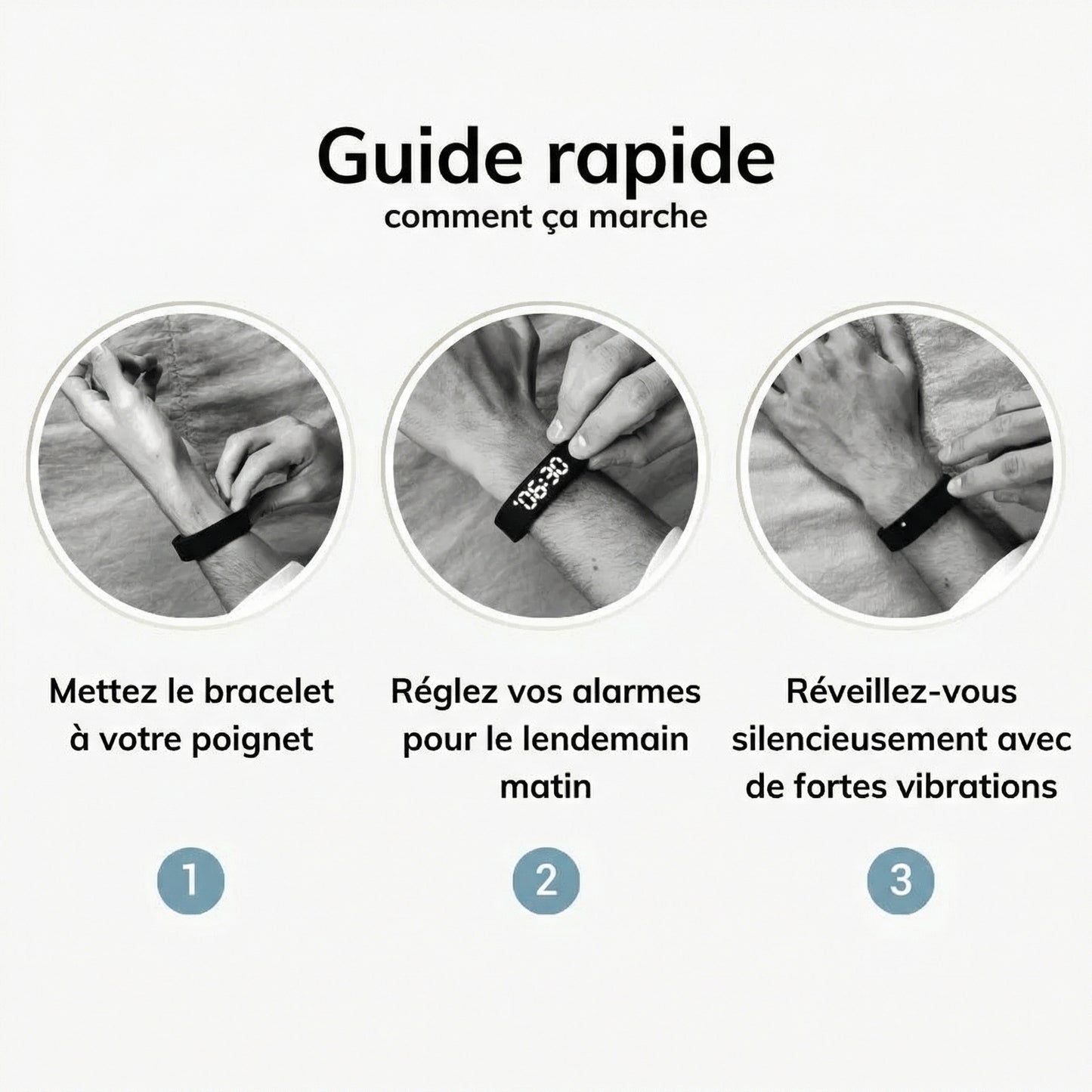 Guide rapide
comment ça marche

06:30

Mettez le bracelet à votre poignet

1

Réglez vos alarmes pour le lendemain matin

2

Réveillez-vous silencieusement avec de fortes vibrations

3