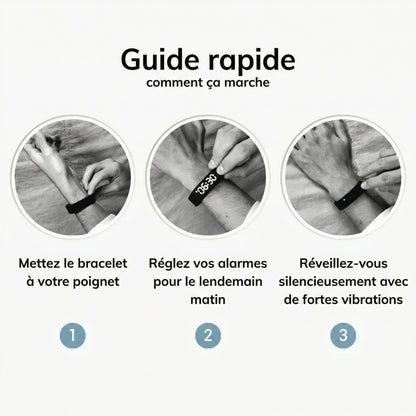 Guide rapide
comment ça marche

06:30

Mettez le bracelet à votre poignet

1

Réglez vos alarmes pour le lendemain matin

2

Réveillez-vous silencieusement avec de fortes vibrations

3